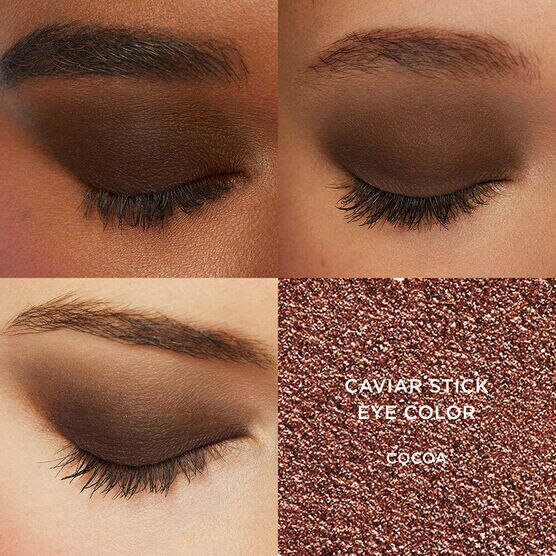 CAVIAR STICK
EYE COLOR

COCOA